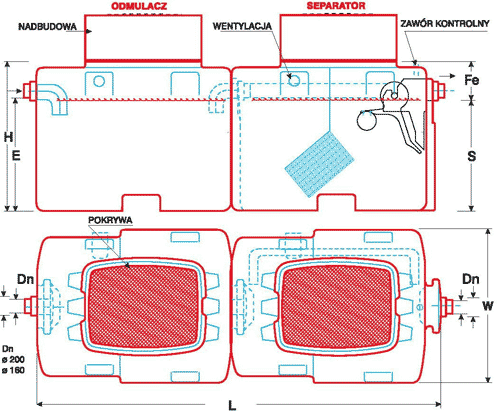 ODMULACZ
SEPARATOR
NADBUDOWA
WENTYLACJA
ZAWÓR KONTROLNY
Fe
H
E
S
POKRYWA
Dn
Dn
W
Dn
ø 200
ø 160
L